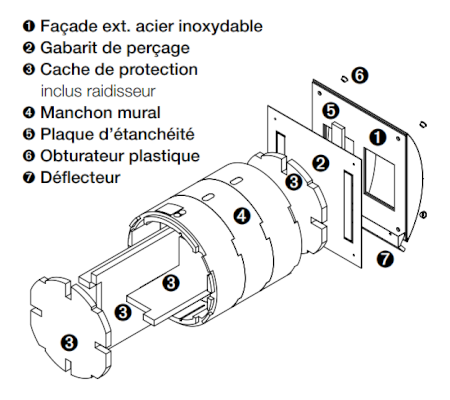 ❶ Façade ext. acier inoxydable
❷ Gabarit de perçage
❸ Cache de protection
inclus raidisseur
❹ Manchon mural
❺ Plaque d'étanchéité
❻ Obturateur plastique
❼ Déflecteur

❻
❺
❶
❷
❸
❹
❼
❸
❸
❸