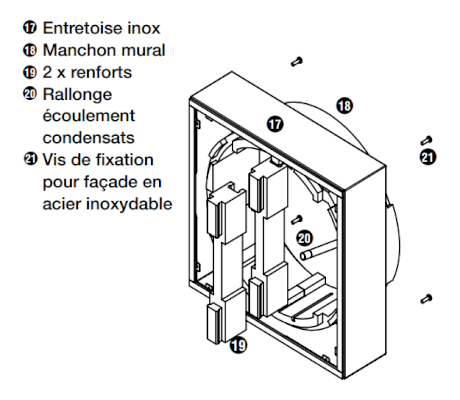 17 Entretoise inox
18 Manchon mural
19 2 x renforts
20 Rallonge écoulement condensats
21 Vis de fixation pour façade en acier inoxydable

18

17

21

20

19